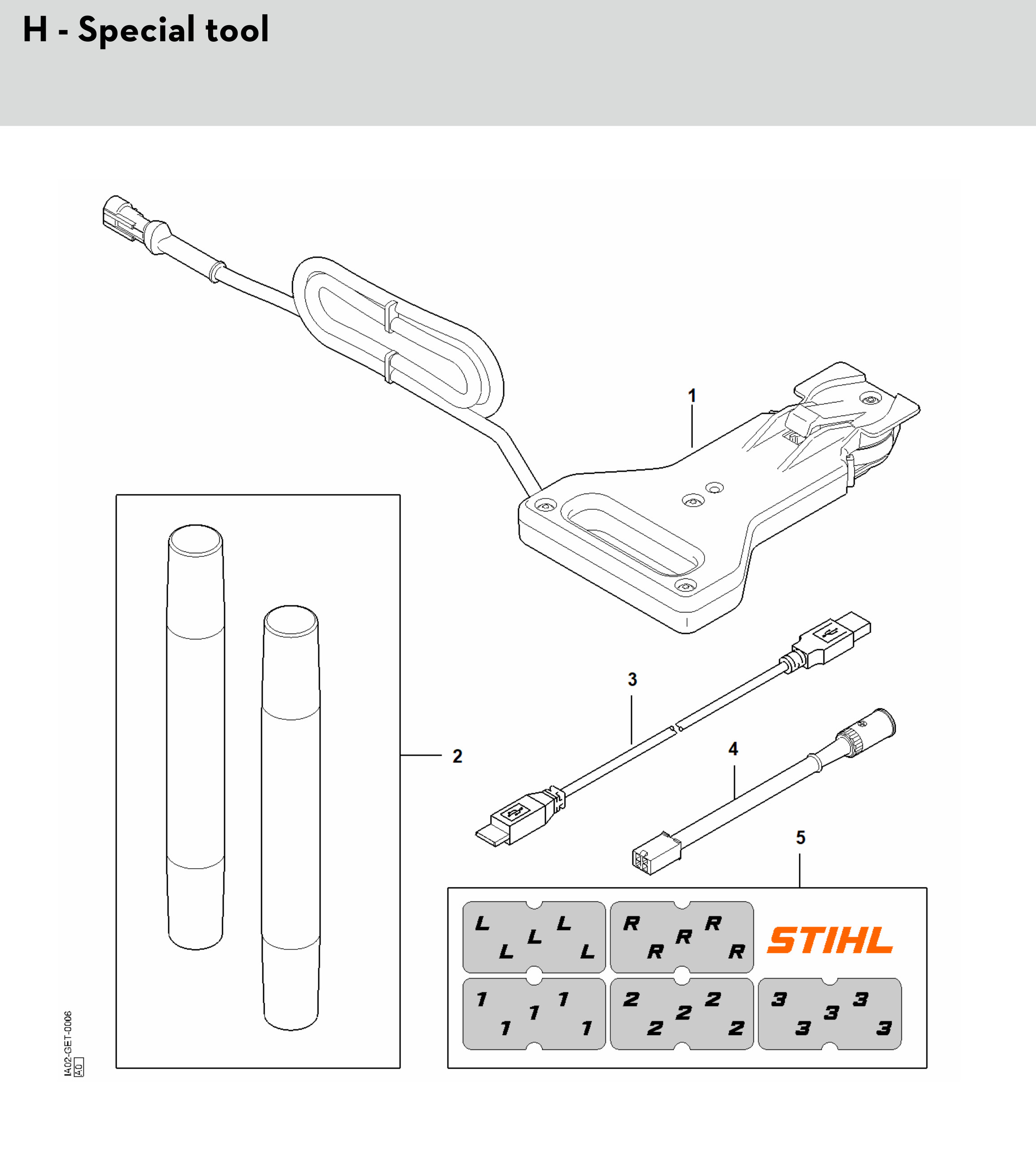 H - Special tool

1

2

3

4

5

L L L L L

R R R R R

STIHL

1 1 1 1 1

2 2 2 2 2

3 3 3 3 3

IA02-GET-0006
40